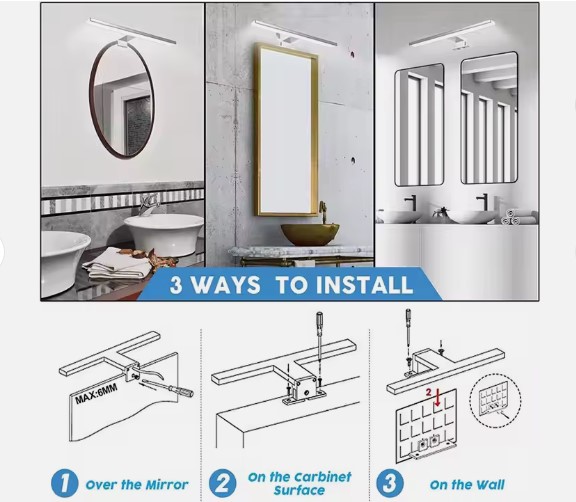 3 WAYS TO INSTALL

MAX:6MM

2

1 Over the Mirror

2 On the Carbinet Surface

3 On the Wall